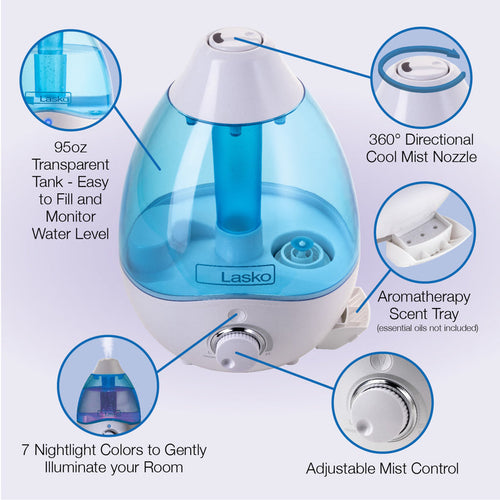 Lasko

95oz Transparent Tank - Easy to Fill and Monitor Water Level

360° Directional Cool Mist Nozzle

Lasko

Aromatherapy Scent Tray
(essential oils not included)

7 Nightlight Colors to Gently Illuminate your Room

Adjustable Mist Control